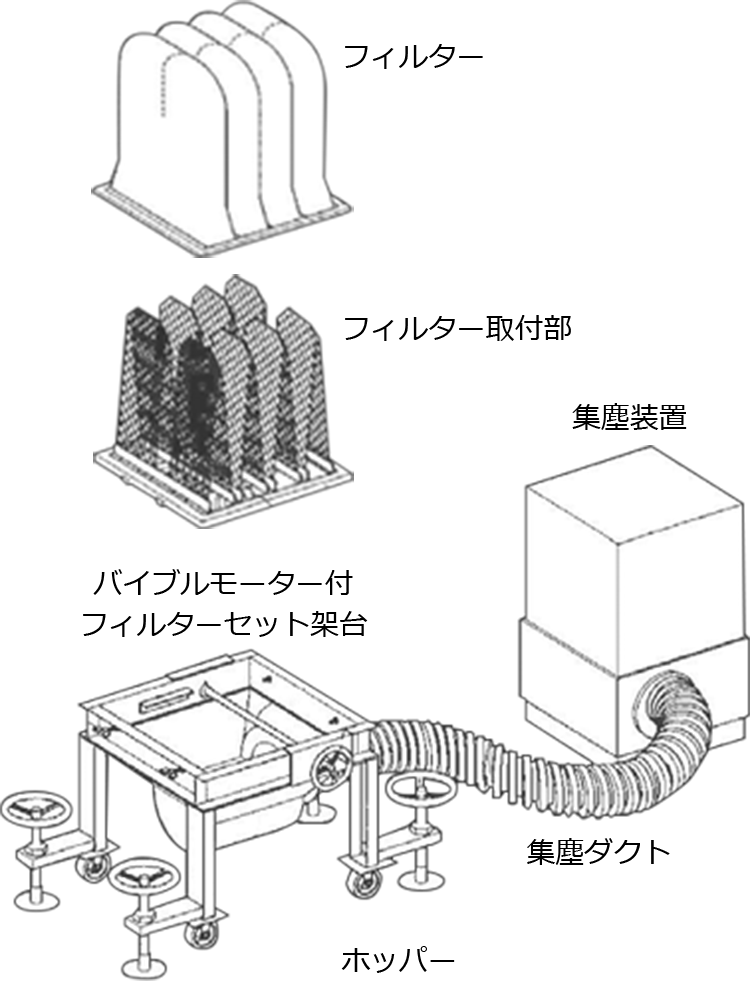 フィルター

フィルター取付部

集塵装置

バイブルモーター付
フィルターセット架台

集塵ダクト

ホッパー